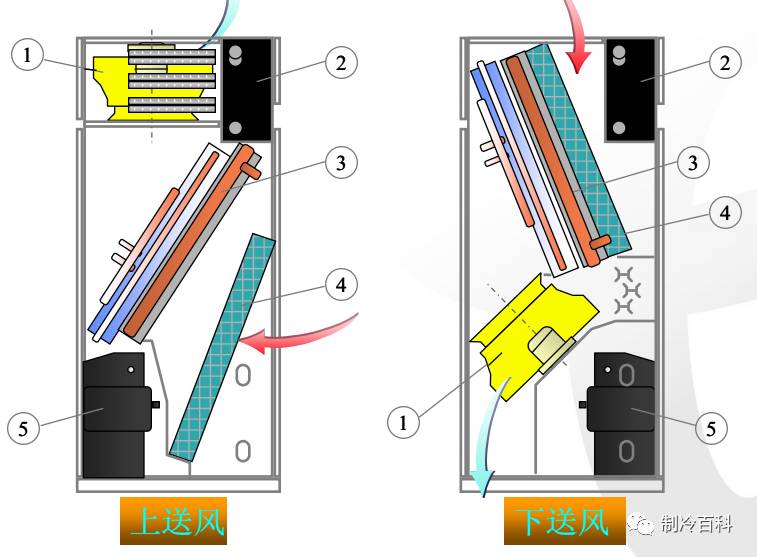 1
2
3
4
5
上送风

2
3
4
1
5
下送风

制冷百科